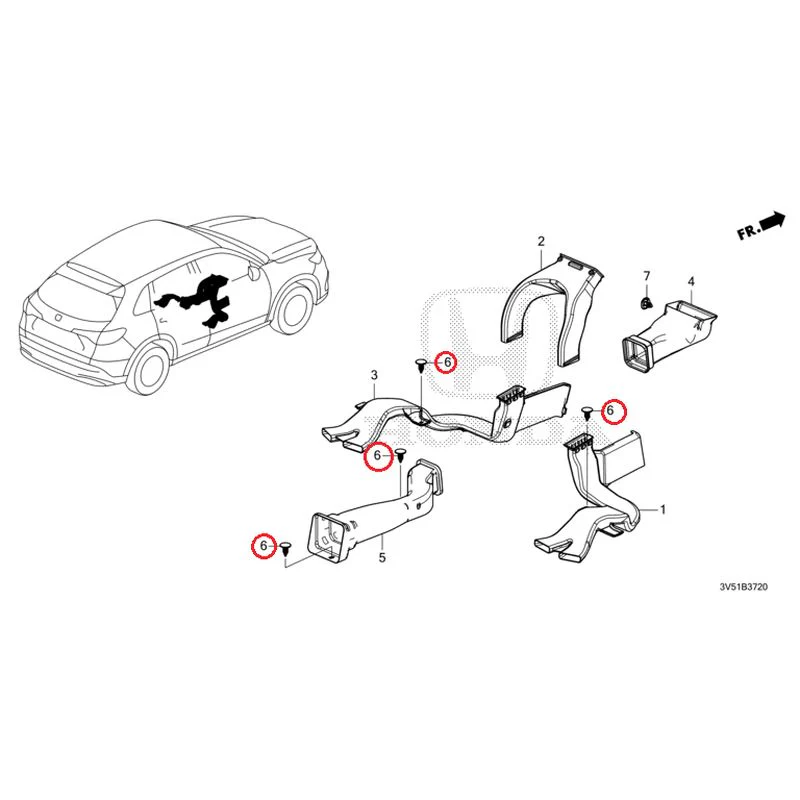 FR.

2

7

4

6

3

6

6

1

6

5

3V51B3720