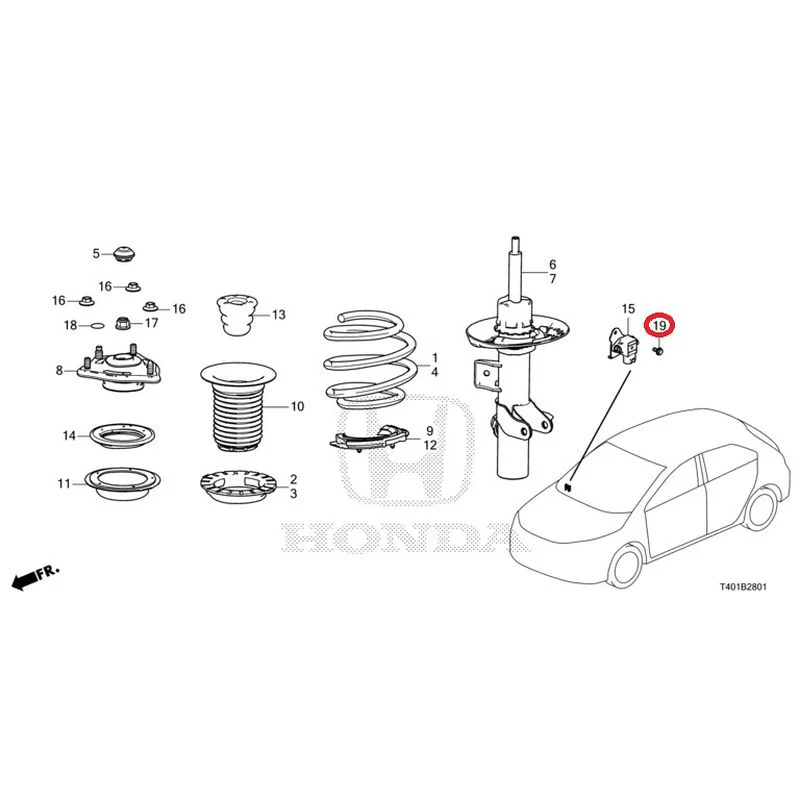 5
16
16
16
18
17
8
14
11
13
10
2
3
1
4
9
12
6
7
15
19
HONDA
FR.
T401B2801